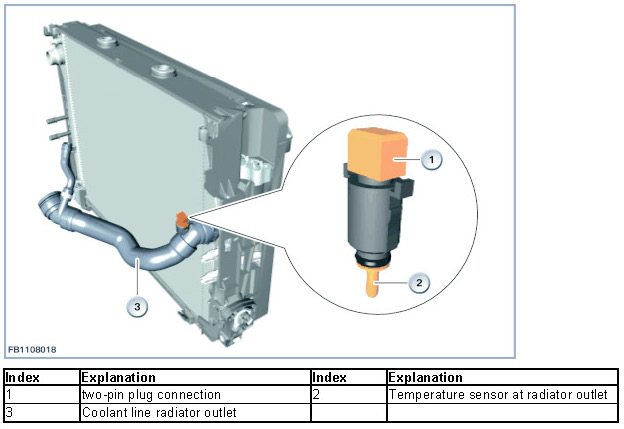 1

2

3

FB1108018

| Index | Explanation | Index | Explanation |
|---|---|---|---|
| 1 | two-pin plug connection | 2 | Temperature sensor at radiator outlet |
| 3 | Coolant line radiator outlet | | |