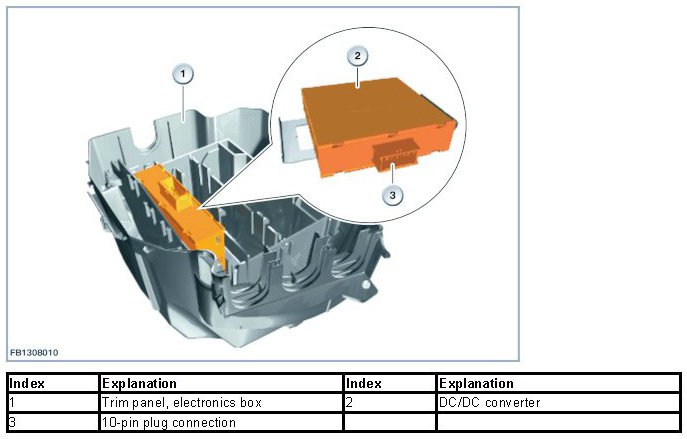 1

2

3

FB1308010

| Index | Explanation | Index | Explanation |
|---|---|---|---|
| 1 | Trim panel, electronics box | 2 | DC/DC converter |
| 3 | 10-pin plug connection | | |