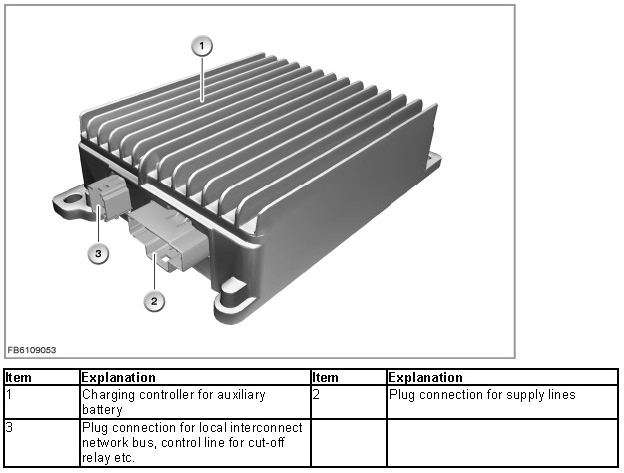 1

3

2

FB6109053

| Item | Explanation | Item | Explanation |
|---|---|---|---|
| 1 | Charging controller for auxiliary battery | 2 | Plug connection for supply lines |
| 3 | Plug connection for local interconnect network bus, control line for cut-off relay etc. | | |