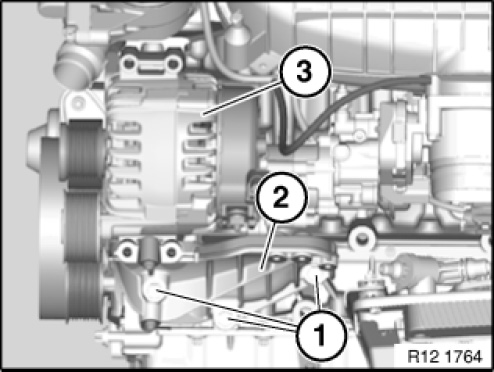 3
2
1
R12 1764