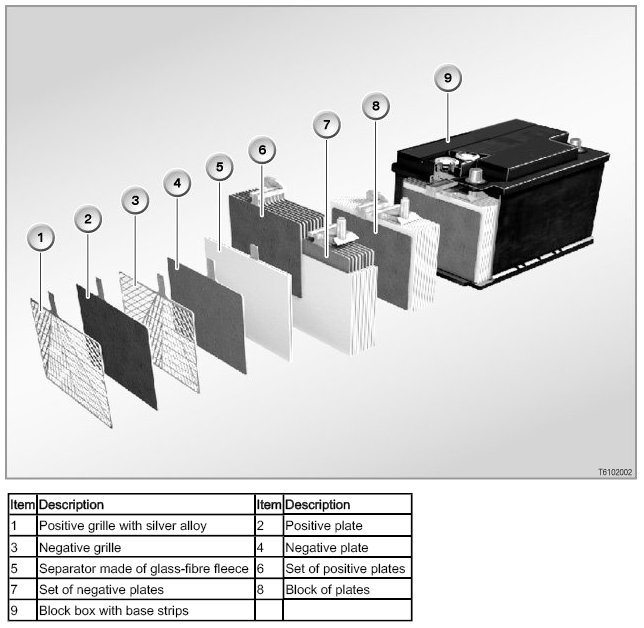 1
2
3
4
5
6
7
8
9

T6102002

| Item | Description | Item | Description |
|---|---|---|---|
| 1 | Positive grille with silver alloy | 2 | Positive plate |
| 3 | Negative grille | 4 | Negative plate |
| 5 | Separator made of glass-fibre fleece | 6 | Set of positive plates |
| 7 | Set of negative plates | 8 | Block of plates |
| 9 | Block box with base strips | | |