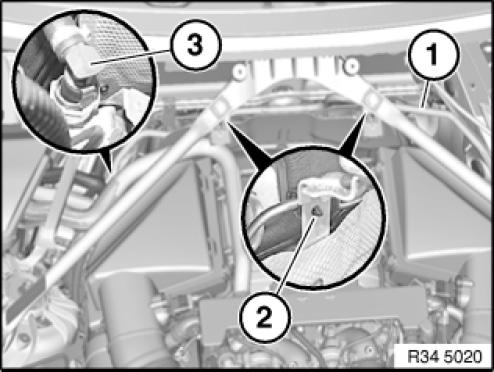 3
1
2
R34 5020