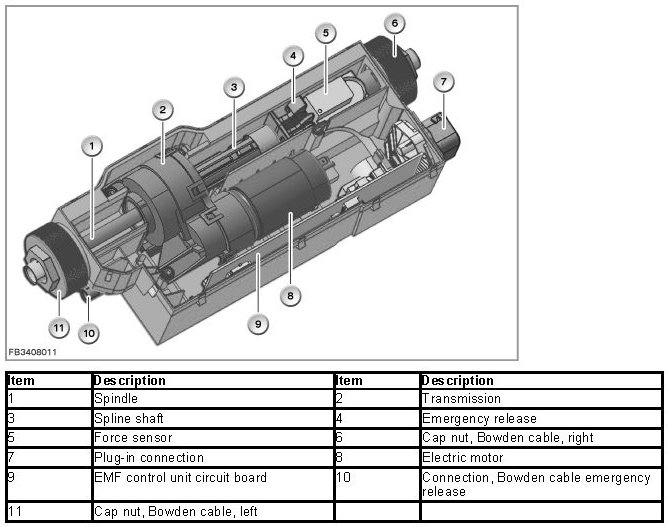 1
2
3
4
5
6
7
8
9
10
11

FB3408011

| Item | Description | Item | Description |
|---|---|---|---|
| 1 | Spindle | 2 | Transmission |
| 3 | Spline shaft | 4 | Emergency release |
| 5 | Force sensor | 6 | Cap nut, Bowden cable, right |
| 7 | Plug-in connection | 8 | Electric motor |
| 9 | EMF control unit circuit board | 10 | Connection, Bowden cable emergency release |
| 11 | Cap nut, Bowden cable, left | | |