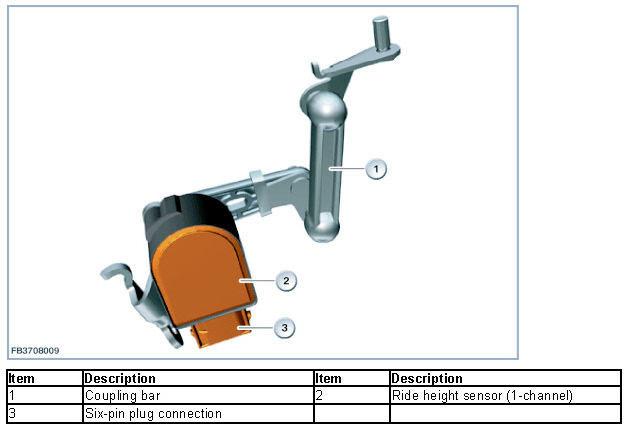 1

2

3

FB3708009

| Item | Description | Item | Description |
|---|---|---|---|
| 1 | Coupling bar | 2 | Ride height sensor (1-channel) |
| 3 | Six-pin plug connection | | |