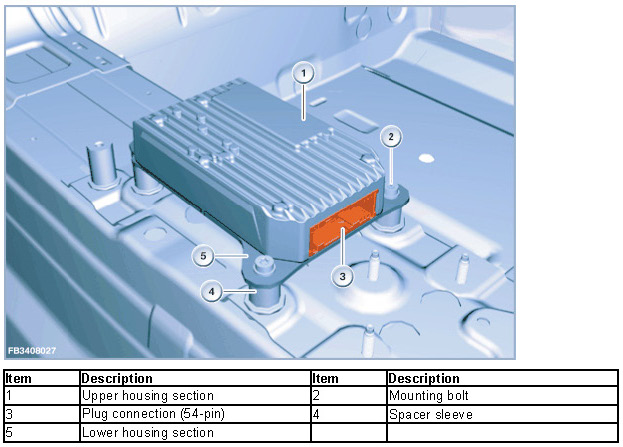 1
2
5
3
4
FB3408027

| Item | Description | Item | Description |
|---|---|---|---|
| 1 | Upper housing section | 2 | Mounting bolt |
| 3 | Plug connection (54-pin) | 4 | Spacer sleeve |
| 5 | Lower housing section | | |