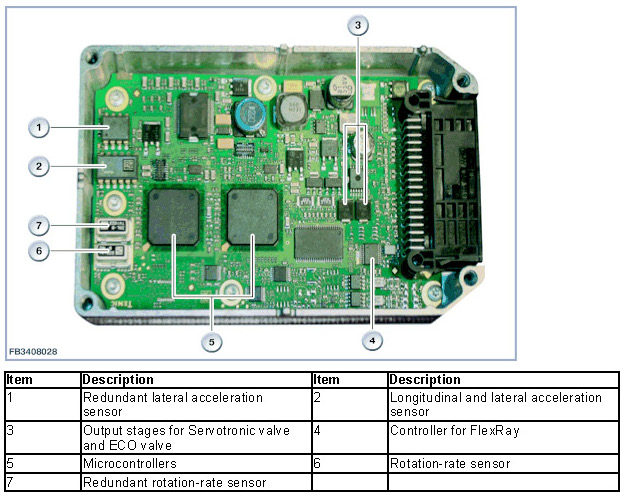 3

1

2

7

6

5

4

FB3408028

| Item | Description | Item | Description |
|---|---|---|---|
| 1 | Redundant lateral acceleration sensor | 2 | Longitudinal and lateral acceleration sensor |
| 3 | Output stages for Servotronic valve and ECO valve | 4 | Controller for FlexRay |
| 5 | Microcontrollers | 6 | Rotation-rate sensor |
| 7 | Redundant rotation-rate sensor | | |