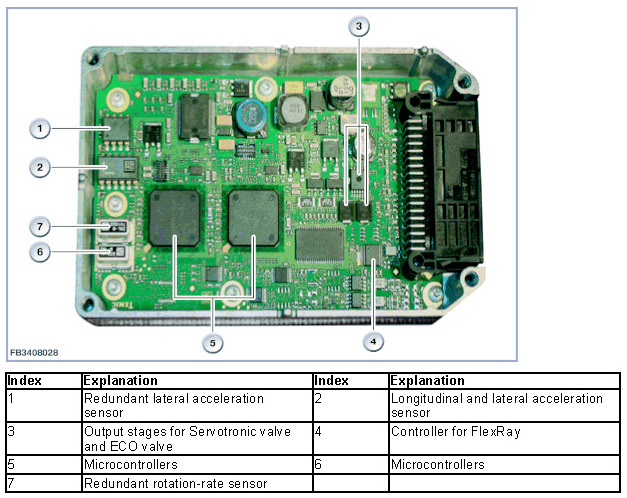 3

1

2

7

6

5

4

FB3408028

| Index | Explanation | Index | Explanation |
|---|---|---|---|
| 1 | Redundant lateral acceleration sensor | 2 | Longitudinal and lateral acceleration sensor |
| 3 | Output stages for Servotronic valve and ECO valve | 4 | Controller for FlexRay |
| 5 | Microcontrollers | 6 | Microcontrollers |
| 7 | Redundant rotation-rate sensor | | |