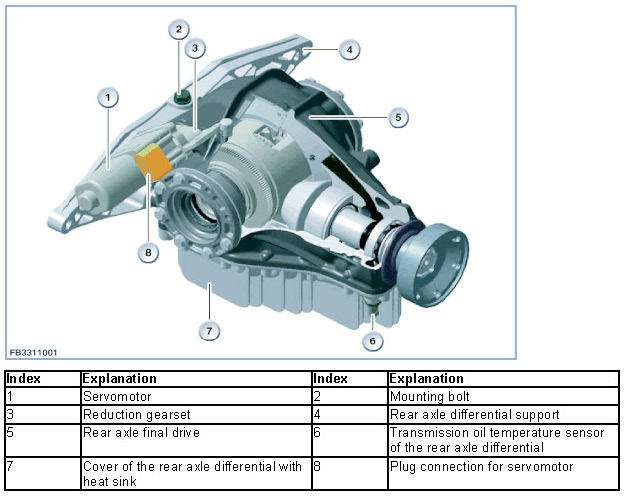 2
3
4
1
5
8
7
6
FB3311001

| Index | Explanation | Index | Explanation |
|---|---|---|---|
| 1 | Servomotor | 2 | Mounting bolt |
| 3 | Reduction gearset | 4 | Rear axle differential support |
| 5 | Rear axle final drive | 6 | Transmission oil temperature sensor of the rear axle differential |
| 7 | Cover of the rear axle differential with heat sink | 8 | Plug connection for servomotor |