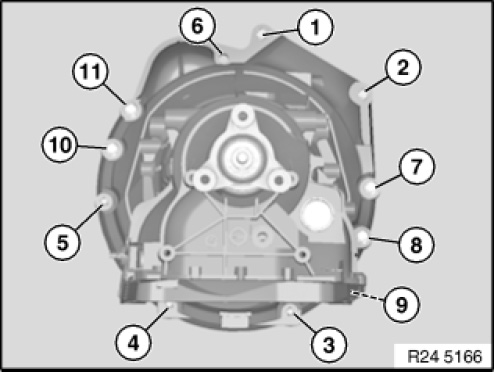 6
1
11
2
10
7
5
8
9
4
3
R24 5166