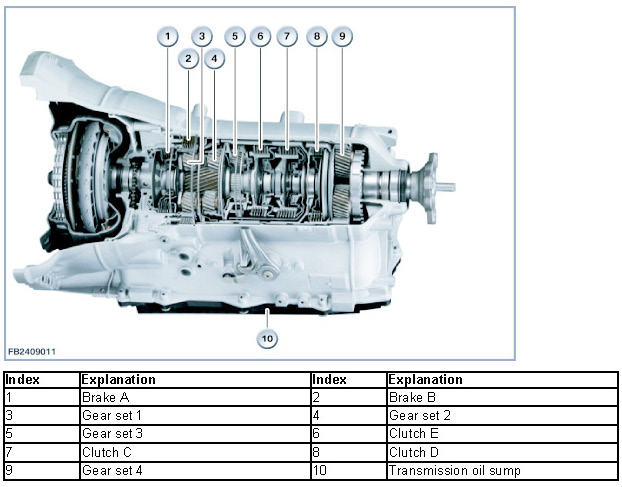 1 3 5 6 7 8 9
2 4

10

FB2409011

| Index | Explanation | Index | Explanation |
|---|---|---|---|
| 1 | Brake A | 2 | Brake B |
| 3 | Gear set 1 | 4 | Gear set 2 |
| 5 | Gear set 3 | 6 | Clutch E |
| 7 | Clutch C | 8 | Clutch D |
| 9 | Gear set 4 | 10 | Transmission oil sump |