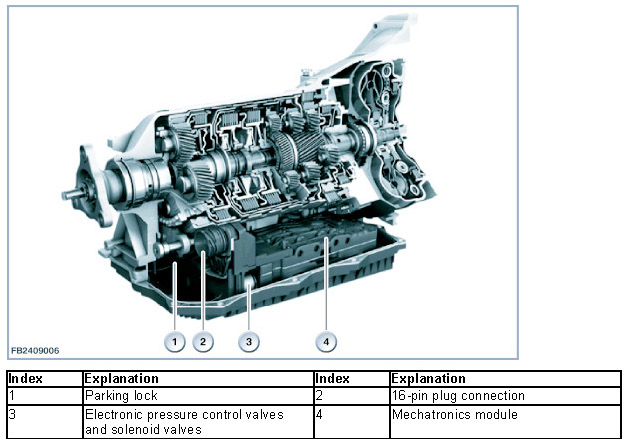 1
2
3
4
FB2409006

| Index | Explanation | Index | Explanation |
|---|---|---|---|
| 1 | Parking lock | 2 | 16-pin plug connection |
| 3 | Electronic pressure control valves and solenoid valves | 4 | Mechatronics module |