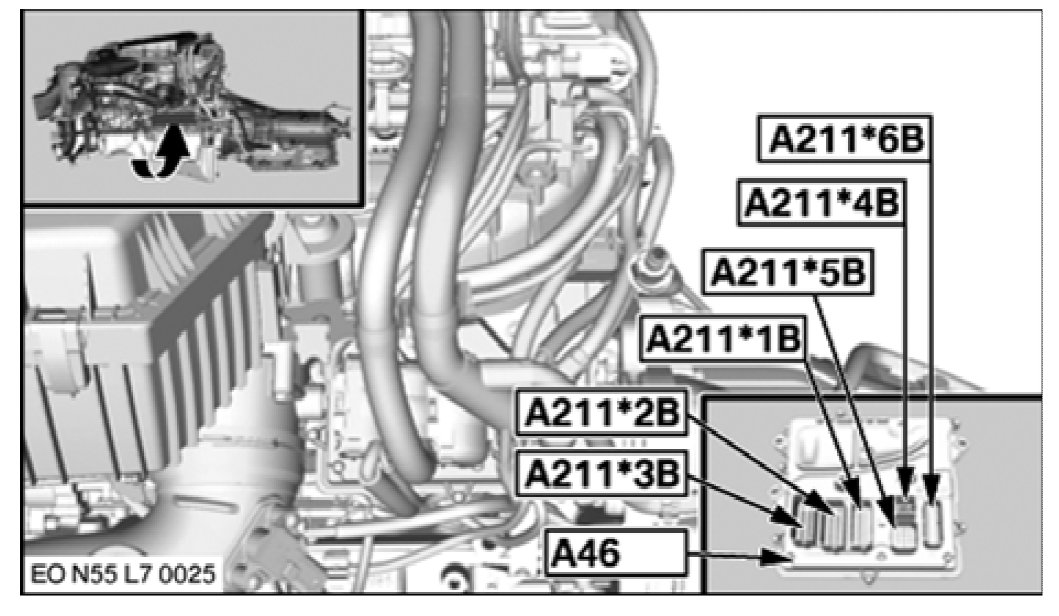 A211*6B
A211*4B
A211*5B
A211*1B
A211*2B
A211*3B
A46
EO N55 L7 0025