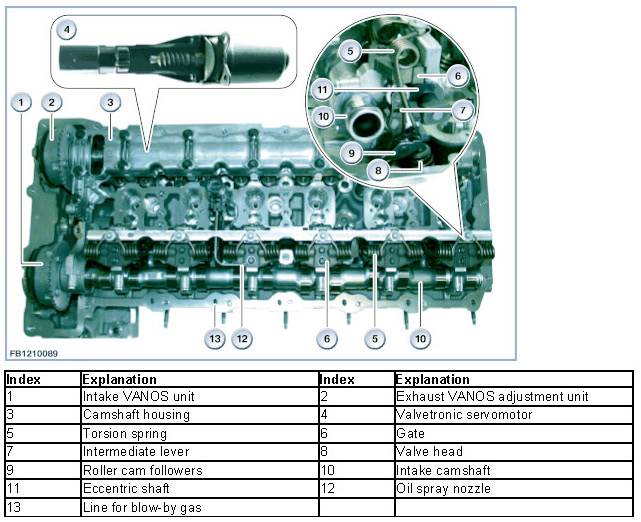 4
5
6
11
7
10
9
8
1
2
3
13
12
6
5
10
FB1210089

| Index | Explanation | Index | Explanation |
|---|---|---|---|
| 1 | Intake VANOS unit | 2 | Exhaust VANOS adjustment unit |
| 3 | Camshaft housing | 4 | Valvetronic servomotor |
| 5 | Torsion spring | 6 | Gate |
| 7 | Intermediate lever | 8 | Valve head |
| 9 | Roller cam followers | 10 | Intake camshaft |
| 11 | Eccentric shaft | 12 | Oil spray nozzle |
| 13 | Line for blow-by gas | | |