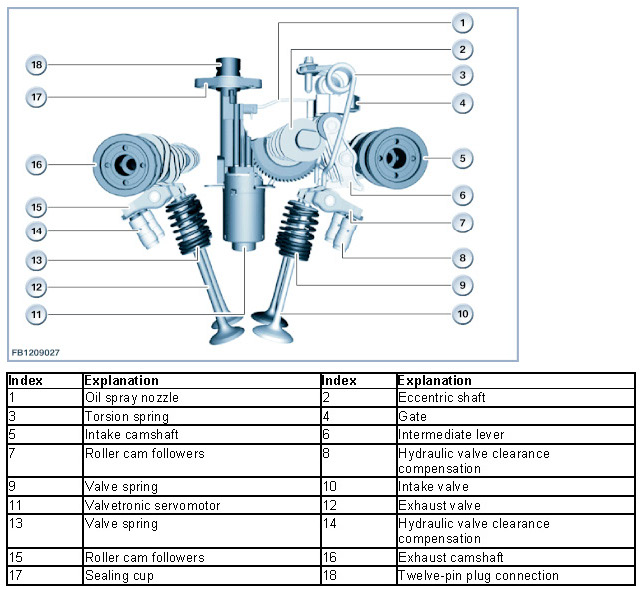 1
2
3
4
5
6
7
8
9
10
18
17
16
15
14
13
12
11

FB1209027

| Index | Explanation | Index | Explanation |
|---|---|---|---|
| 1 | Oil spray nozzle | 2 | Eccentric shaft |
| 3 | Torsion spring | 4 | Gate |
| 5 | Intake camshaft | 6 | Intermediate lever |
| 7 | Roller cam followers | 8 | Hydraulic valve clearance compensation |
| 9 | Valve spring | 10 | Intake valve |
| 11 | Valvetronic servomotor | 12 | Exhaust valve |
| 13 | Valve spring | 14 | Hydraulic valve clearance compensation |
| 15 | Roller cam followers | 16 | Exhaust camshaft |
| 17 | Sealing cup | 18 | Twelve-pin plug connection |