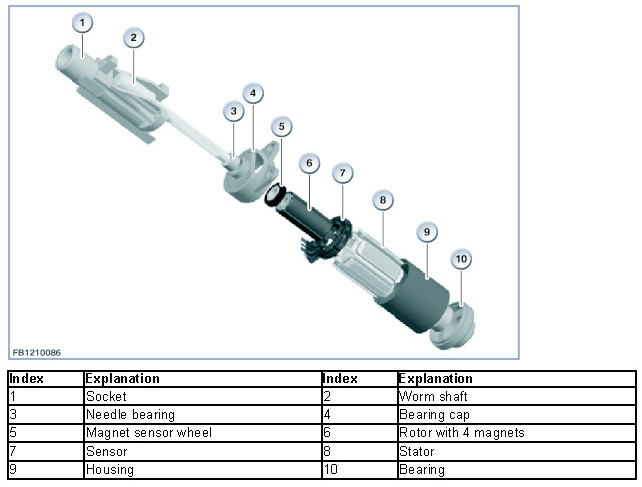 1
2
3
4
5
6
7
8
9
10
FB1210086

| Index | Explanation | Index | Explanation |
|---|---|---|---|
| 1 | Socket | 2 | Worm shaft |
| 3 | Needle bearing | 4 | Bearing cap |
| 5 | Magnet sensor wheel | 6 | Rotor with 4 magnets |
| 7 | Sensor | 8 | Stator |
| 9 | Housing | 10 | Bearing |