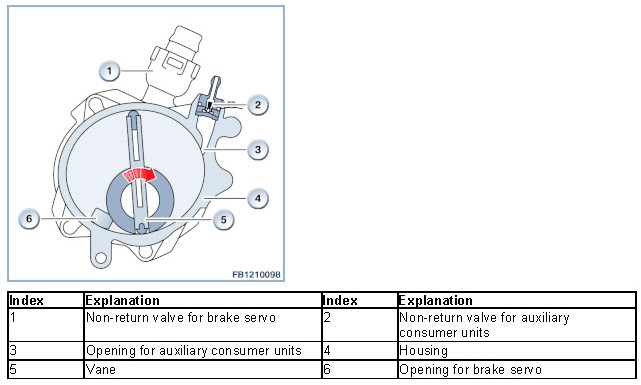 1
2
3
4
5
6
FB1210098

| Index | Explanation | Index | Explanation |
|---|---|---|---|
| 1 | Non-return valve for brake servo | 2 | Non-return valve for auxiliary consumer units |
| 3 | Opening for auxiliary consumer units | 4 | Housing |
| 5 | Vane | 6 | Opening for brake servo |