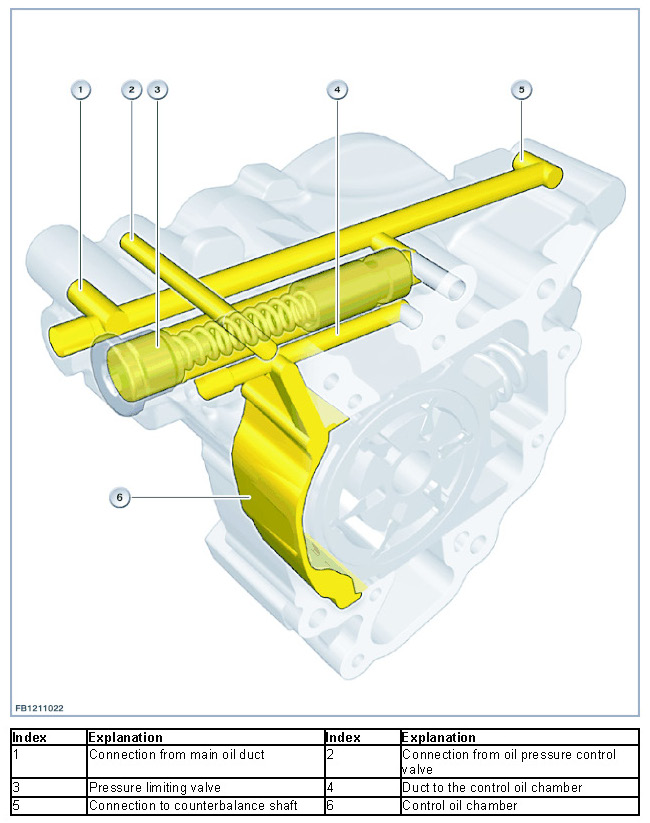 1 2 3 4 5

6

FB1211022

| Index | Explanation | Index | Explanation |
|---|---|---|---|
| 1 | Connection from main oil duct | 2 | Connection from oil pressure control valve |
| 3 | Pressure limiting valve | 4 | Duct to the control oil chamber |
| 5 | Connection to counterbalance shaft | 6 | Control oil chamber |