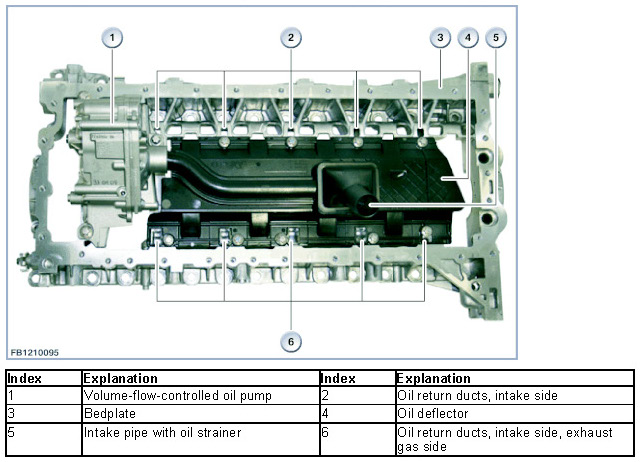 1
2
3
4
5
6

FB1210095

| Index | Explanation | Index | Explanation |
|---|---|---|---|
| 1 | Volume-flow-controlled oil pump | 2 | Oil return ducts, intake side |
| 3 | Bedplate | 4 | Oil deflector |
| 5 | Intake pipe with oil strainer | 6 | Oil return ducts, intake side, exhaust gas side |