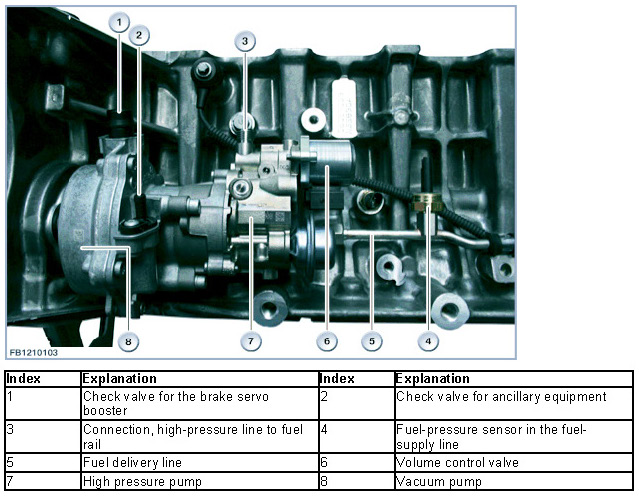 1
2
3
8
7
6
5
4
FB1210103

| Index | Explanation | Index | Explanation |
|---|---|---|---|
| 1 | Check valve for the brake servo booster | 2 | Check valve for ancillary equipment |
| 3 | Connection, high-pressure line to fuel rail | 4 | Fuel-pressure sensor in the fuel-supply line |
| 5 | Fuel delivery line | 6 | Volume control valve |
| 7 | High pressure pump | 8 | Vacuum pump |