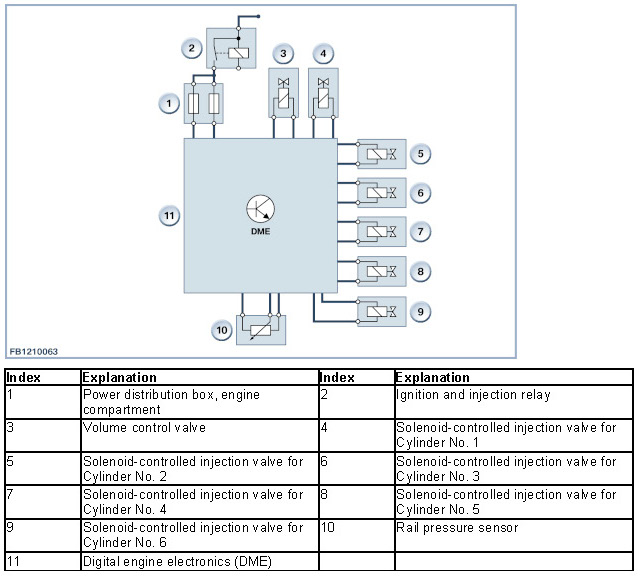 2

3

4

1

5

6

11

DME

7

8

9

10

FB1210063

| Index | Explanation | Index | Explanation |
|---|---|---|---|
| 1 | Power distribution box, engine compartment | 2 | Ignition and injection relay |
| 3 | Volume control valve | 4 | Solenoid-controlled injection valve for Cylinder No. 1 |
| 5 | Solenoid-controlled injection valve for Cylinder No. 2 | 6 | Solenoid-controlled injection valve for Cylinder No. 3 |
| 7 | Solenoid-controlled injection valve for Cylinder No. 4 | 8 | Solenoid-controlled injection valve for Cylinder No. 5 |
| 9 | Solenoid-controlled injection valve for Cylinder No. 6 | 10 | Rail pressure sensor |
| 11 | Digital engine electronics (DME) | | |