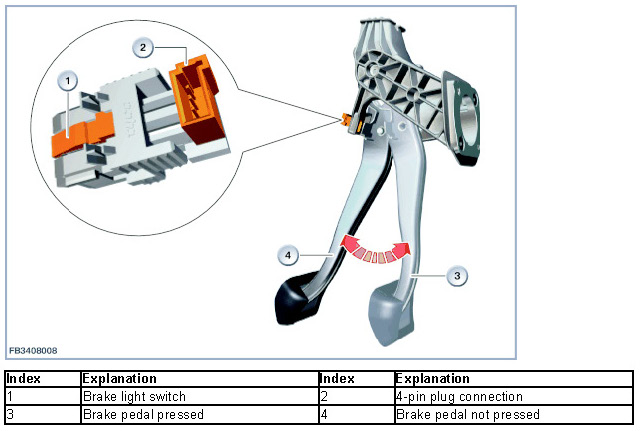 1

2

4

3

FB3408008

| Index | Explanation | Index | Explanation |
|---|---|---|---|
| 1 | Brake light switch | 2 | 4-pin plug connection |
| 3 | Brake pedal pressed | 4 | Brake pedal not pressed |