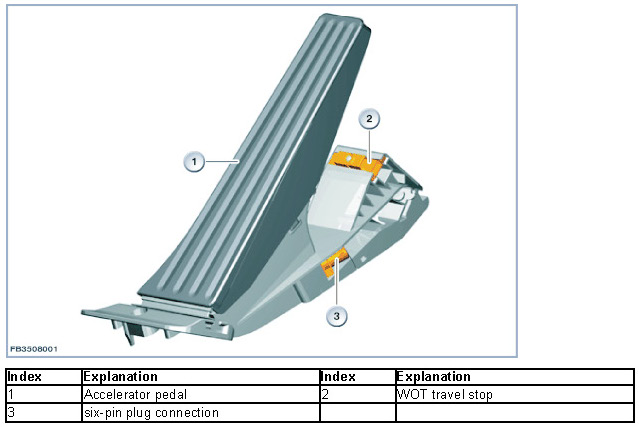 1

2

3

FB3508001

| Index | Explanation | Index | Explanation |
|---|---|---|---|
| 1 | Accelerator pedal | 2 | WOT travel stop |
| 3 | six-pin plug connection | | |