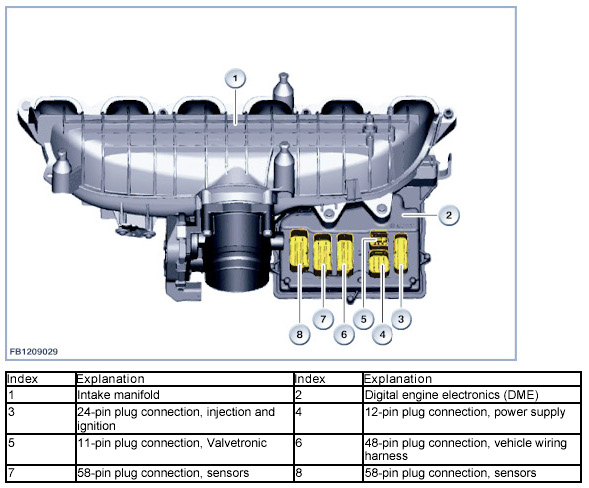 1

2

8 7 6 5 4 3

FB1209029

| Index | Explanation | Index | Explanation |
|---|---|---|---|
| 1 | Intake manifold | 2 | Digital engine electronics (DME) |
| 3 | 24-pin plug connection, injection and ignition | 4 | 12-pin plug connection, power supply |
| 5 | 11-pin plug connection, Valvetronic | 6 | 48-pin plug connection, vehicle wiring harness |
| 7 | 58-pin plug connection, sensors | 8 | 58-pin plug connection, sensors |