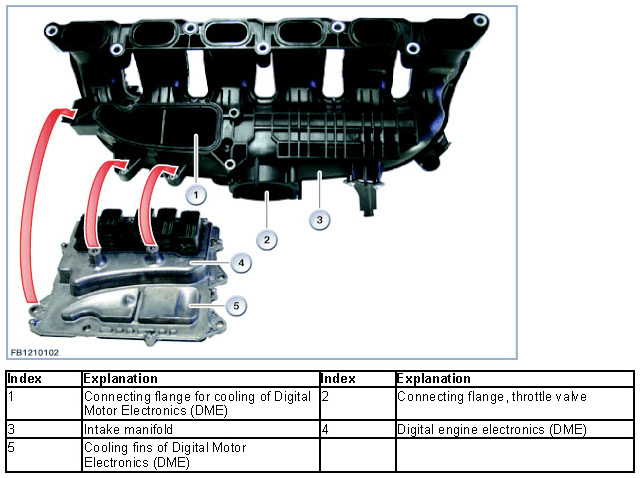 1

2

3

4

5

FB1210102

| Index | Explanation | Index | Explanation |
|---|---|---|---|
| 1 | Connecting flange for cooling of Digital Motor Electronics (DME) | 2 | Connecting flange, throttle valve |
| 3 | Intake manifold | 4 | Digital engine electronics (DME) |
| 5 | Cooling fins of Digital Motor Electronics (DME) | | |