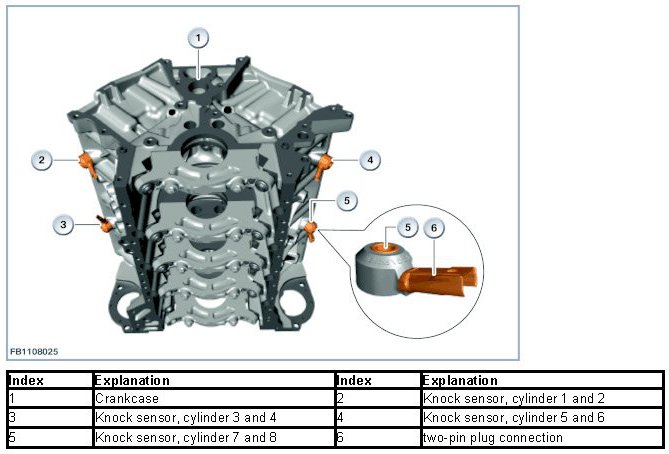 1
2
4
5
3
5
6
FB1108025

| Index | Explanation | Index | Explanation |
|---|---|---|---|
| 1 | Crankcase | 2 | Knock sensor, cylinder 1 and 2 |
| 3 | Knock sensor, cylinder 3 and 4 | 4 | Knock sensor, cylinder 5 and 6 |
| 5 | Knock sensor, cylinder 7 and 8 | 6 | two-pin plug connection |