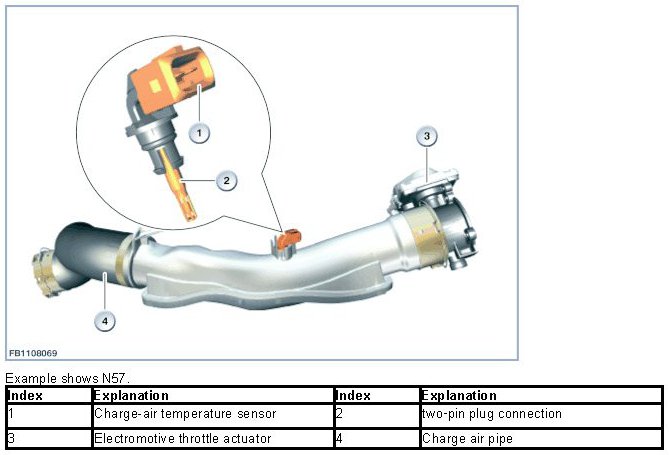 1
2
3
4
FB1108069

Example shows N57.

| Index | Explanation | Index | Explanation |
|---|---|---|---|
| 1 | Charge-air temperature sensor | 2 | two-pin plug connection |
| 3 | Electromotive throttle actuator | 4 | Charge air pipe |