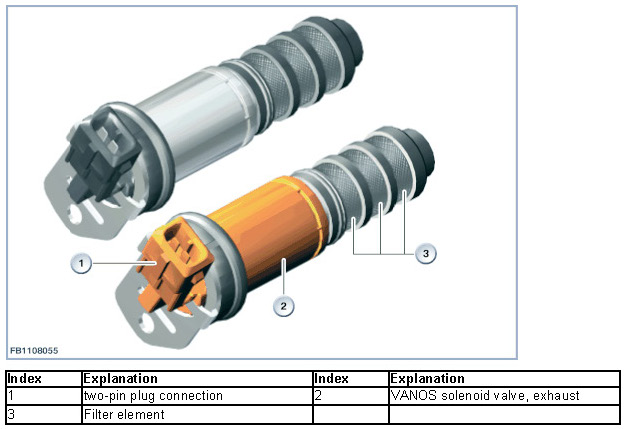 1

2

3

FB1108055

| Index | Explanation | Index | Explanation |
|---|---|---|---|
| 1 | two-pin plug connection | 2 | VANOS solenoid valve, exhaust |
| 3 | Filter element | | |