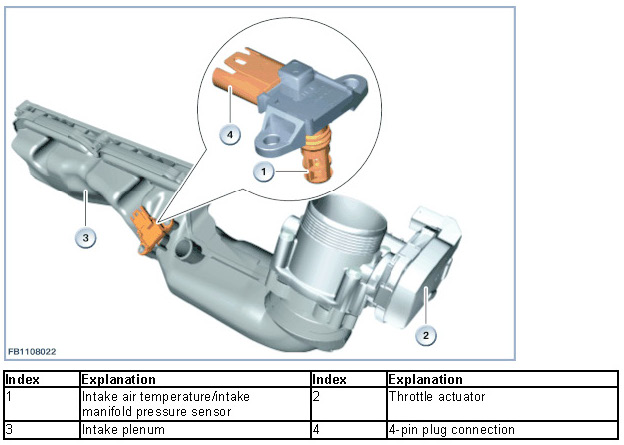 4

1

3

2

FB1108022

| Index | Explanation | Index | Explanation |
|---|---|---|---|
| 1 | Intake air temperature/intake manifold pressure sensor | 2 | Throttle actuator |
| 3 | Intake plenum | 4 | 4-pin plug connection |