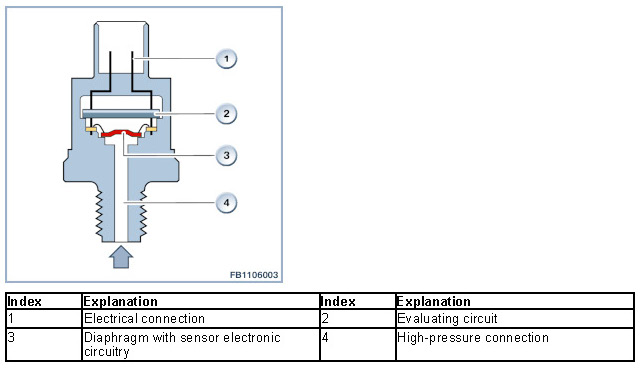 1
2
3
4
FB1106003

| Index | Explanation | Index | Explanation |
|---|---|---|---|
| 1 | Electrical connection | 2 | Evaluating circuit |
| 3 | Diaphragm with sensor electronic circuitry | 4 | High-pressure connection |