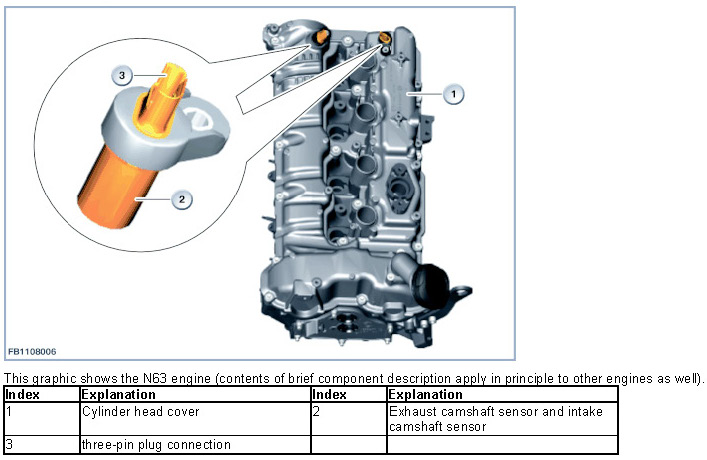 3

1

2

FB1108006

This graphic shows the N63 engine (contents of brief component description apply in principle to other engines as well).

| Index | Explanation | Index | Explanation |
|---|---|---|---|
| 1 | Cylinder head cover | 2 | Exhaust camshaft sensor and intake camshaft sensor |
| 3 | three-pin plug connection | | |