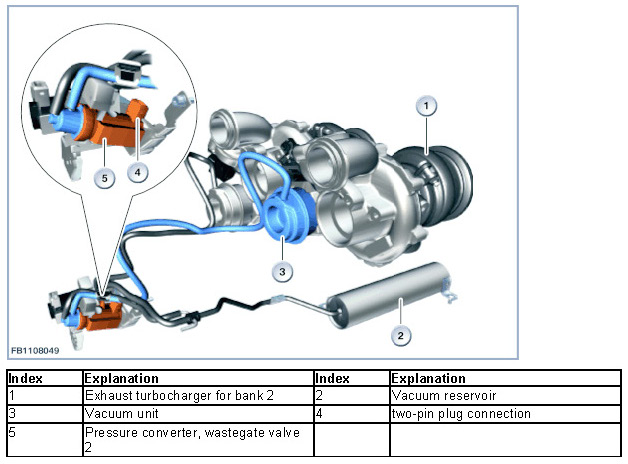 1

5

4

3

2

FB1108049

| Index | Explanation | Index | Explanation |
|---|---|---|---|
| 1 | Exhaust turbocharger for bank 2 | 2 | Vacuum reservoir |
| 3 | Vacuum unit | 4 | two-pin plug connection |
| 5 | Pressure converter, wastegate valve 2 | | |