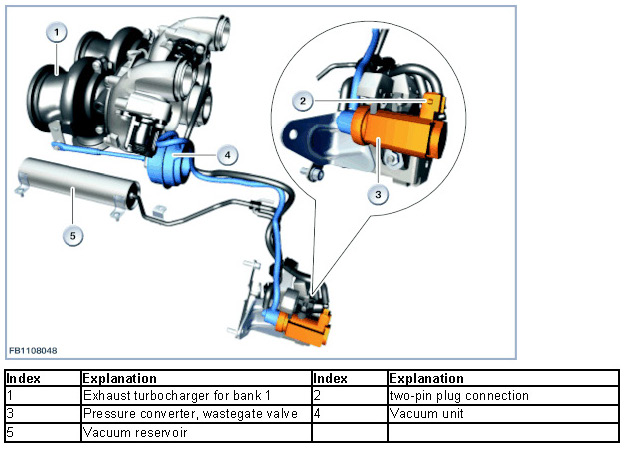 1
2
4
3
5
FB1108048

| Index | Explanation | Index | Explanation |
|---|---|---|---|
| 1 | Exhaust turbocharger for bank 1 | 2 | two-pin plug connection |
| 3 | Pressure converter, wastegate valve | 4 | Vacuum unit |
| 5 | Vacuum reservoir | | |