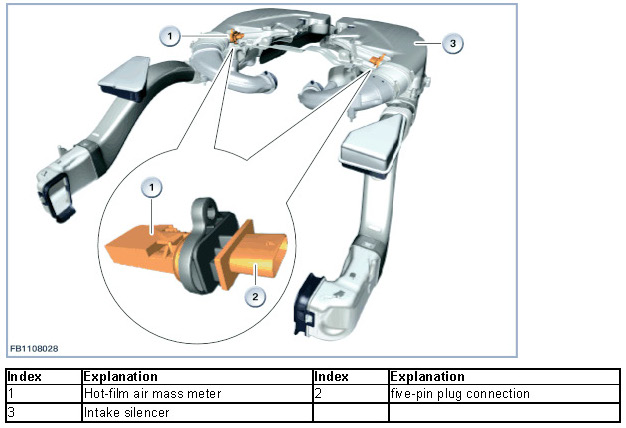 1

3

1

2

FB1108028

| Index | Explanation | Index | Explanation |
|---|---|---|---|
| 1 | Hot-film air mass meter | 2 | five-pin plug connection |
| 3 | Intake silencer | | |