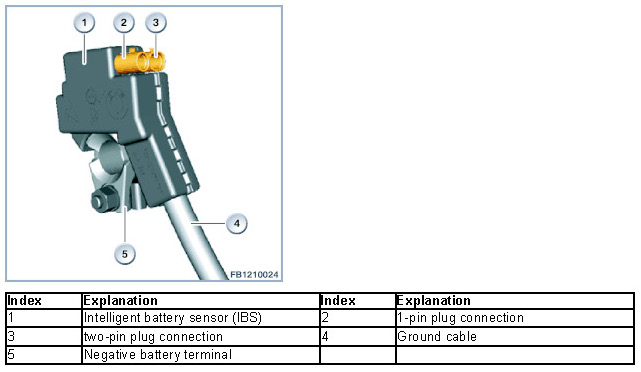 1
2
3
4
5
FB1210024

| Index | Explanation | Index | Explanation |
|---|---|---|---|
| 1 | Intelligent battery sensor (IBS) | 2 | 1-pin plug connection |
| 3 | two-pin plug connection | 4 | Ground cable |
| 5 | Negative battery terminal | | |