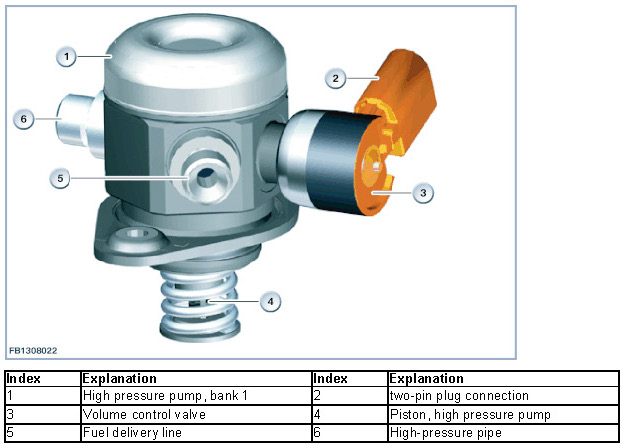 1
2
6
5
3
4
FB1308022

| Index | Explanation | Index | Explanation |
|---|---|---|---|
| 1 | High pressure pump, bank 1 | 2 | two-pin plug connection |
| 3 | Volume control valve | 4 | Piston, high pressure pump |
| 5 | Fuel delivery line | 6 | High-pressure pipe |