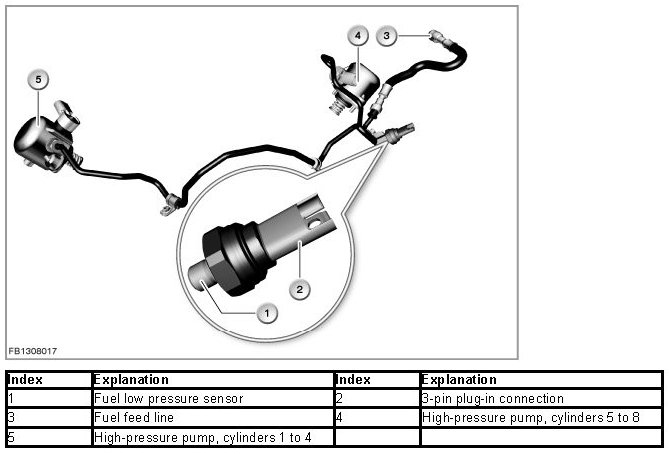 5

4

3

2

1

FB1308017

| Index | Explanation | Index | Explanation |
|---|---|---|---|
| 1 | Fuel low pressure sensor | 2 | 3-pin plug-in connection |
| 3 | Fuel feed line | 4 | High-pressure pump, cylinders 5 to 8 |
| 5 | High-pressure pump, cylinders 1 to 4 | | |