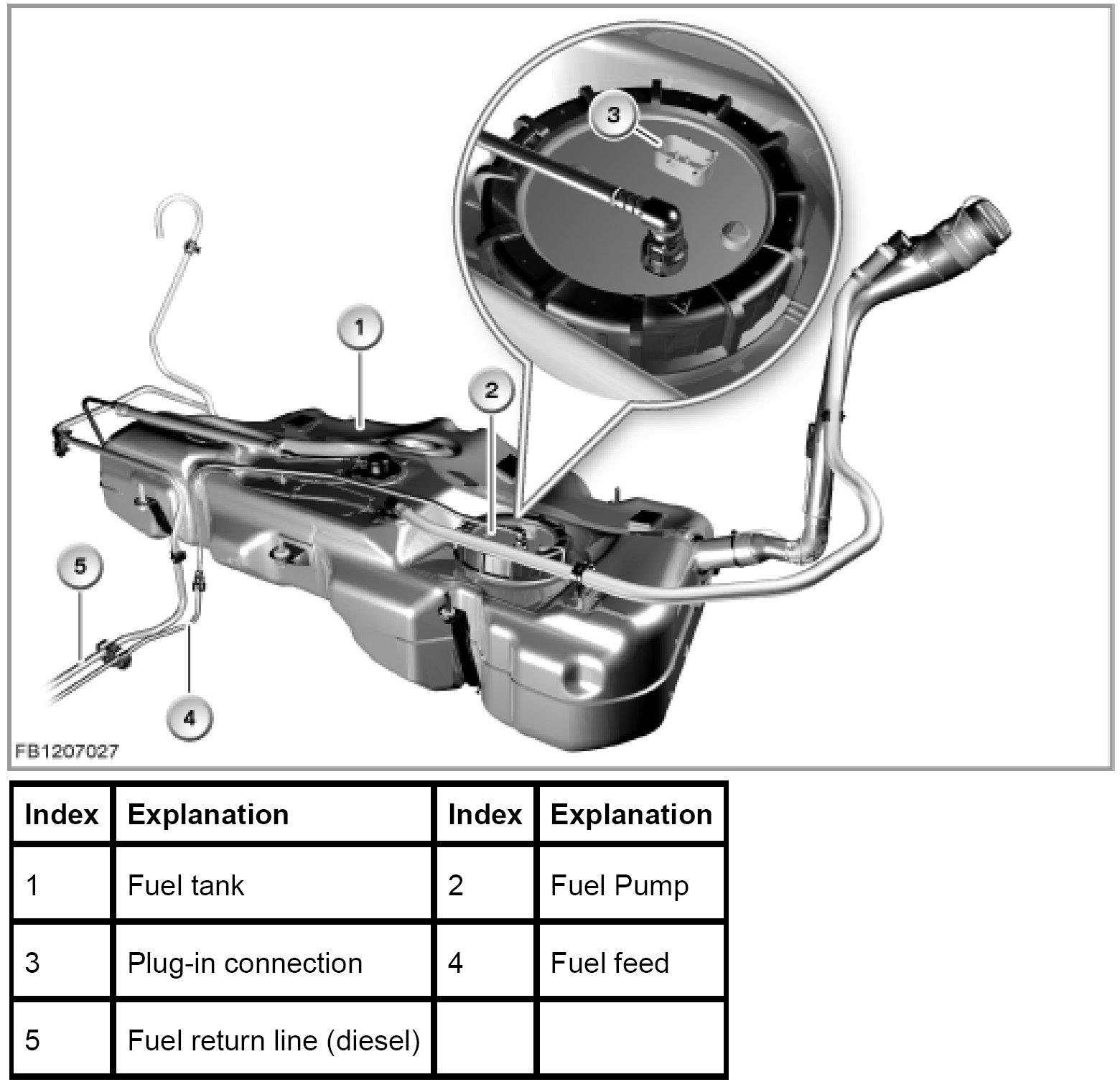 3

1

2

5

4

FB1207027

| Index | Explanation | Index | Explanation |
|---|---|---|---|
| 1 | Fuel tank | 2 | Fuel Pump |
| 3 | Plug-in connection | 4 | Fuel feed |
| 5 | Fuel return line (diesel) | | |