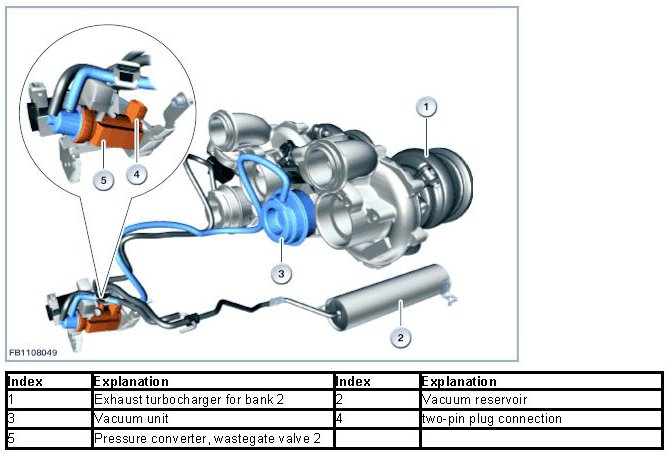 1

5

4

3

2

FB1108049

| Index | Explanation | Index | Explanation |
|---|---|---|---|
| 1 | Exhaust turbocharger for bank 2 | 2 | Vacuum reservoir |
| 3 | Vacuum unit | 4 | two-pin plug connection |
| 5 | Pressure converter, wastegate valve 2 | | |