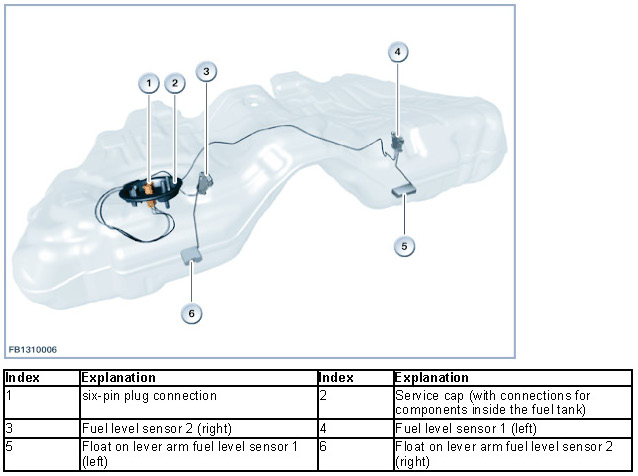 1
2
3
4
5
6

FB1310006

| Index | Explanation | Index | Explanation |
|---|---|---|---|
| 1 | six-pin plug connection | 2 | Service cap (with connections for components inside the fuel tank) |
| 3 | Fuel level sensor 2 (right) | 4 | Fuel level sensor 1 (left) |
| 5 | Float on lever arm fuel level sensor 1 (left) | 6 | Float on lever arm fuel level sensor 2 (right) |