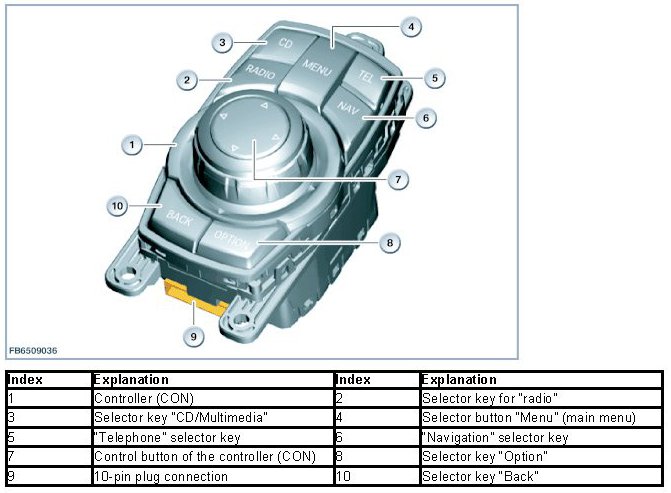 3 CD
4 MENU
2 RADIO
TEL 5
NAV 6
1
7
10 BACK
OPTION 8
9
FB6509036

| Index | Explanation | Index | Explanation |
|---|---|---|---|
| 1 | Controller (CON) | 2 | Selector key for "radio" |
| 3 | Selector key "CD/Multimedia" | 4 | Selector button "Menu" (main menu) |
| 5 | "Telephone" selector key | 6 | "Navigation" selector key |
| 7 | Control button of the controller (CON) | 8 | Selector key "Option" |
| 9 | 10-pin plug connection | 10 | Selector key "Back" |