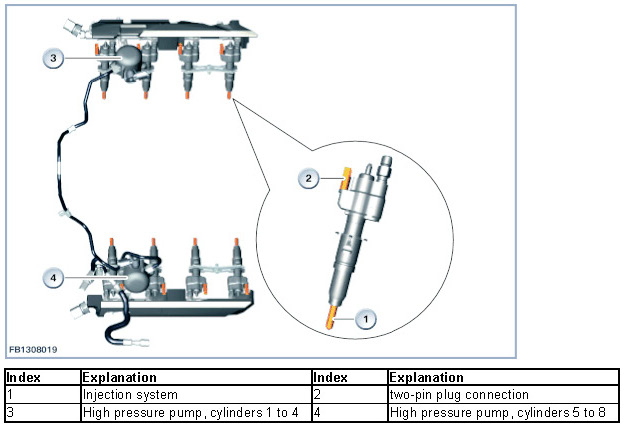 3

2

4

1

FB1308019

| Index | Explanation | Index | Explanation |
|---|---|---|---|
| 1 | Injection system | 2 | two-pin plug connection |
| 3 | High pressure pump, cylinders 1 to 4 | 4 | High pressure pump, cylinders 5 to 8 |