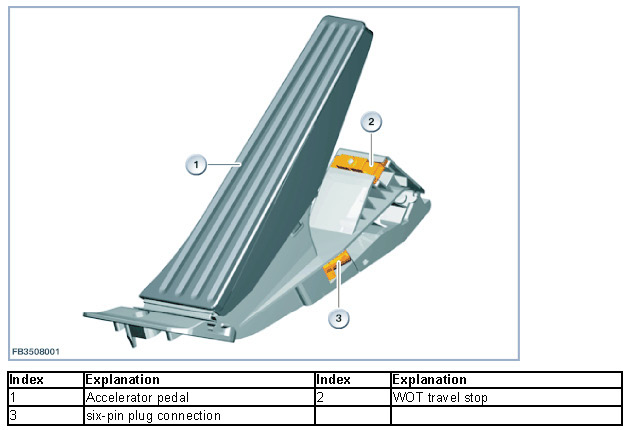 1

2

3

FB3508001

| Index | Explanation | Index | Explanation |
|---|---|---|---|
| 1 | Accelerator pedal | 2 | WOT travel stop |
| 3 | six-pin plug connection | | |