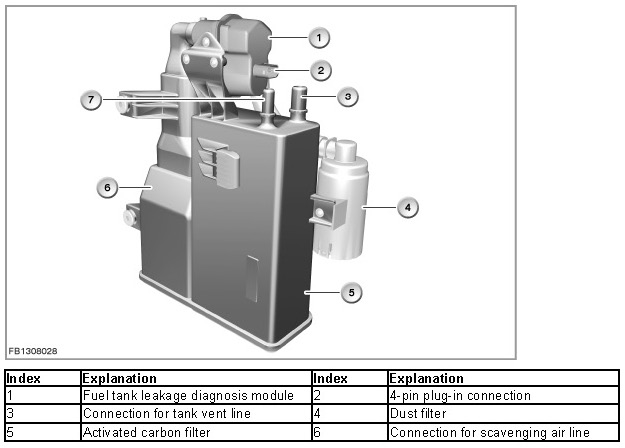 1
2
7
3
6
4
5
FB1308028

| Index | Explanation | Index | Explanation |
|---|---|---|---|
| 1 | Fuel tank leakage diagnosis module | 2 | 4-pin plug-in connection |
| 3 | Connection for tank vent line | 4 | Dust filter |
| 5 | Activated carbon filter | 6 | Connection for scavenging air line |