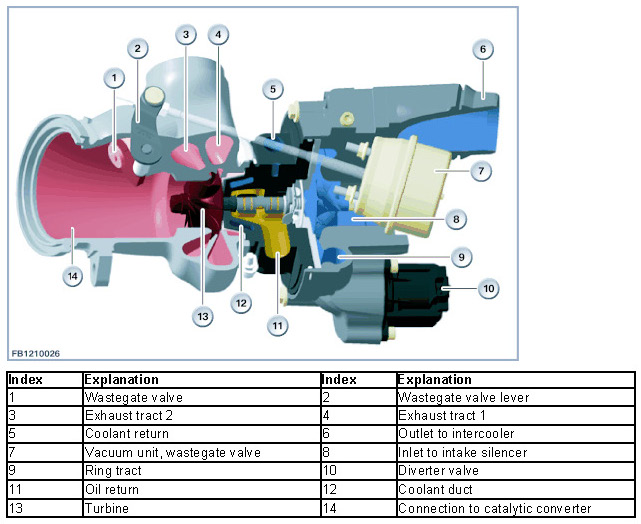 1
2
3
4
5
6
7
8
9
10
11
12
13
14
FB1210026

| Index | Explanation | Index | Explanation |
|---|---|---|---|
| 1 | Wastegate valve | 2 | Wastegate valve lever |
| 3 | Exhaust tract 2 | 4 | Exhaust tract 1 |
| 5 | Coolant return | 6 | Outlet to intercooler |
| 7 | Vacuum unit, wastegate valve | 8 | Inlet to intake silencer |
| 9 | Ring tract | 10 | Diverter valve |
| 11 | Oil return | 12 | Coolant duct |
| 13 | Turbine | 14 | Connection to catalytic converter |