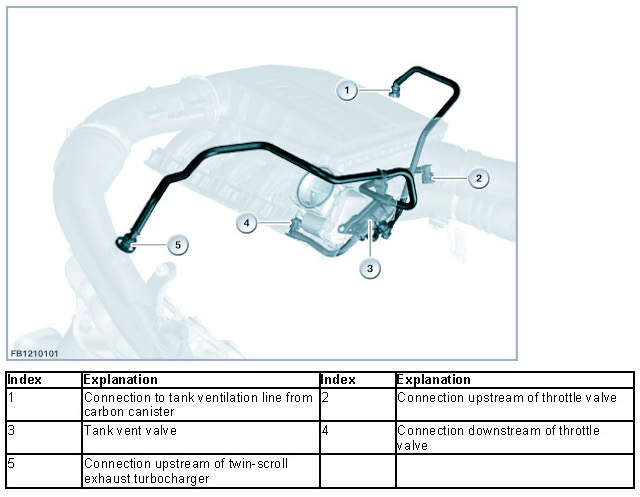 1

2

4

5

3

FB1210101

| Index | Explanation | Index | Explanation |
|---|---|---|---|
| 1 | Connection to tank ventilation line from carbon canister | 2 | Connection upstream of throttle valve |
| 3 | Tank vent valve | 4 | Connection downstream of throttle valve |
| 5 | Connection upstream of twin-scroll exhaust turbocharger | | |