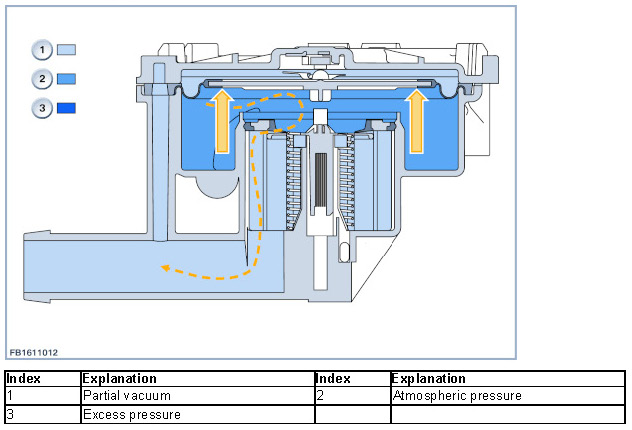 1
2
3

FB1611012

| Index | Explanation | Index | Explanation |
|---|---|---|---|
| 1 | Partial vacuum | 2 | Atmospheric pressure |
| 3 | Excess pressure | | |